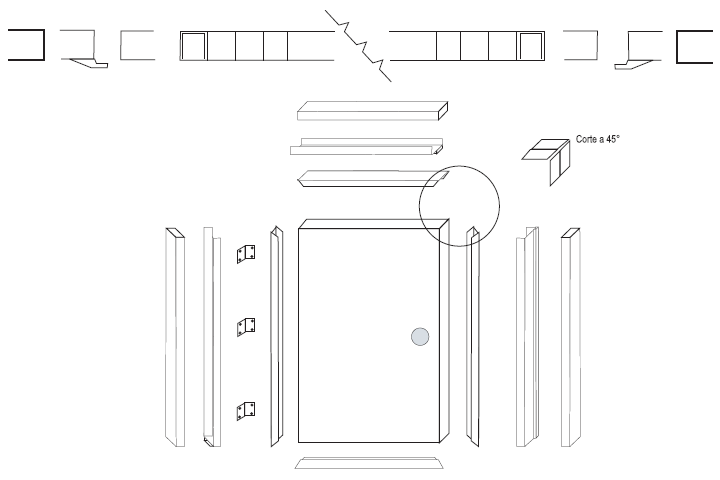 Corte a 45°